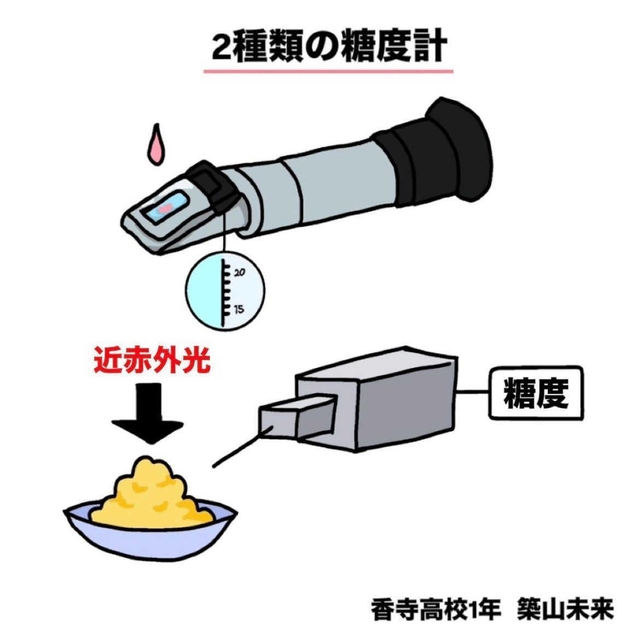 2種類の糖度計

20

15

近赤外光

糖度

香寺高校1年　築山未来