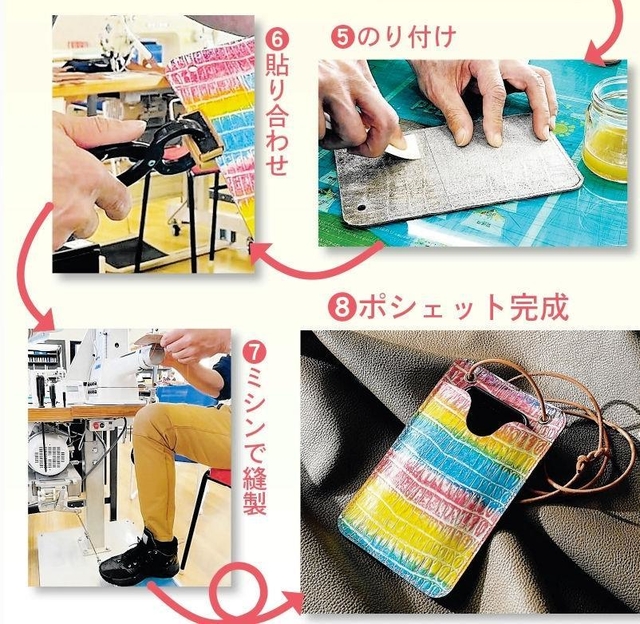 ❺のり付け

❻貼り合わせ

❼ミシンで縫製

❽ポシェット完成