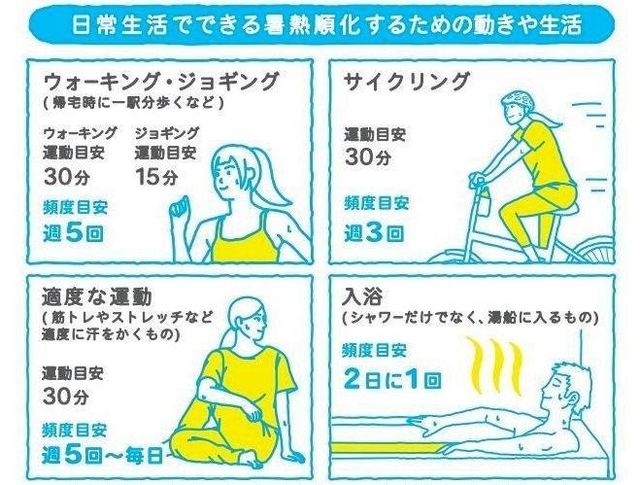 日常生活でできる暑熱順化するための動きや生活

ウォーキング・ジョギング
(帰宅時に一駅分歩くなど)

ウォーキング
運動目安
30分

ジョギング
運動目安
15分

頻度目安
週5回

サイクリング

運動目安
30分

頻度目安
週3回

適度な運動
(筋トレやストレッチなど適度に汗をかくもの)

運動目安
30分

頻度目安
週5回〜毎日

入浴
(シャワーだけでなく、湯船に入るもの)

頻度目安
2日に1回